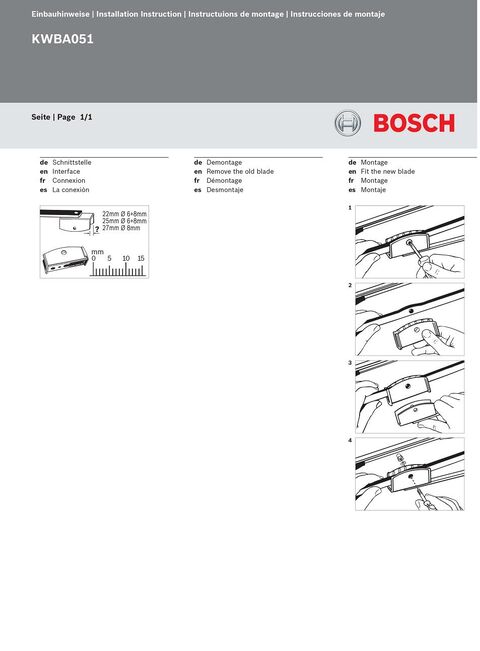 Einbauhinweise | Installation Instruction | Instructuions de montage | Instrucciones de montaje

KWBA051

Seite | Page 1/1

BOSCH

de Schnittstelle
en Interface
fr Connexion
es La conexiòn

22mm Ø 6+8mm
25mm Ø 6+8mm
27mm Ø 8mm
?
mm
0 5 10 15

de Demontage
en Remove the old blade
fr Démontage
es Desmontaje

de Montage
en Fit the new blade
fr Montage
es Montaje

1

2

3

4