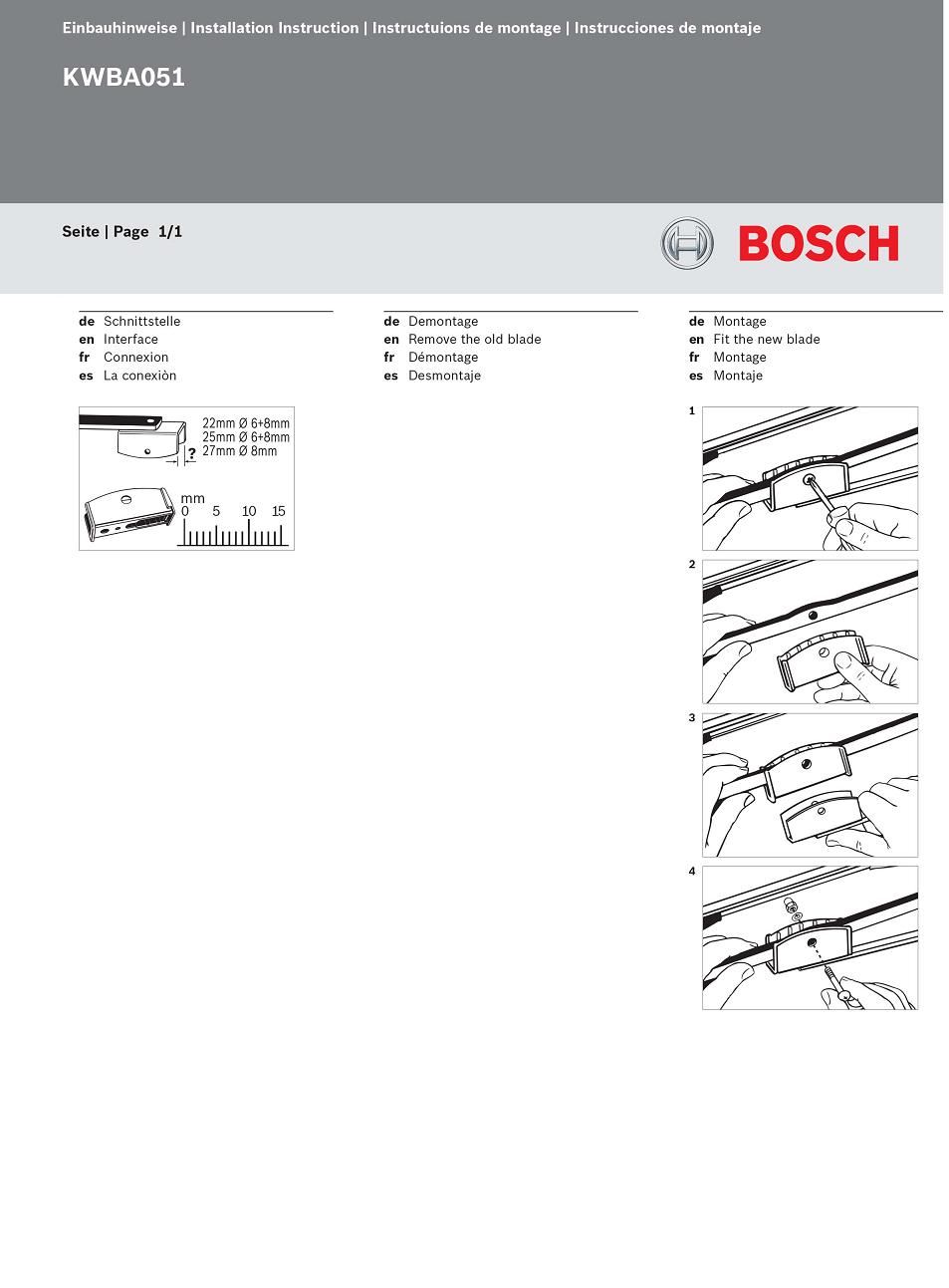 Einbauhinweise | Installation Instruction | Instructuions de montage | Instrucciones de montaje

KWBA051

Seite | Page 1/1

BOSCH

de Schnittstelle
en Interface
fr Connexion
es La conexiòn

22mm Ø 6+8mm
25mm Ø 6+8mm
27mm Ø 8mm
?
mm
0 5 10 15

de Demontage
en Remove the old blade
fr Démontage
es Desmontaje

de Montage
en Fit the new blade
fr Montage
es Montaje

1

2

3

4